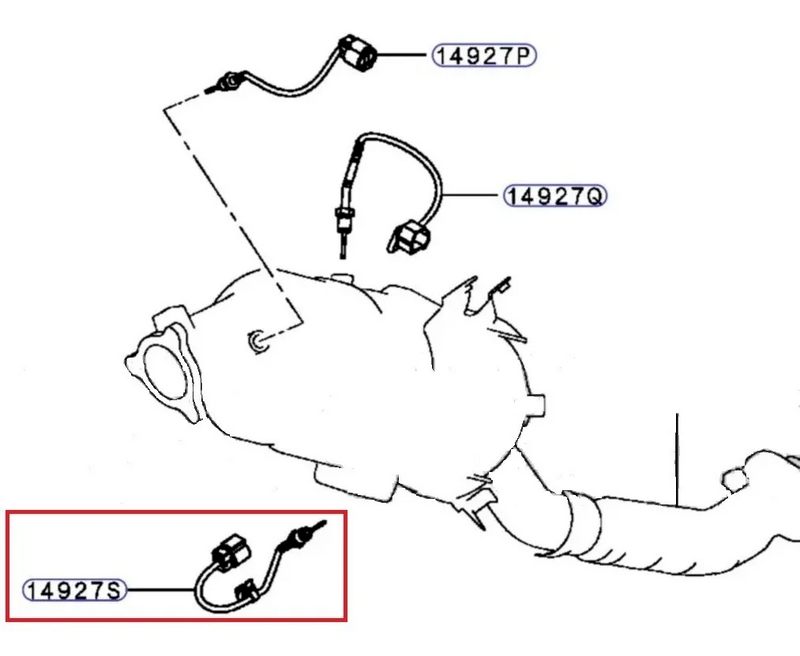 14927P
14927Q
14927S