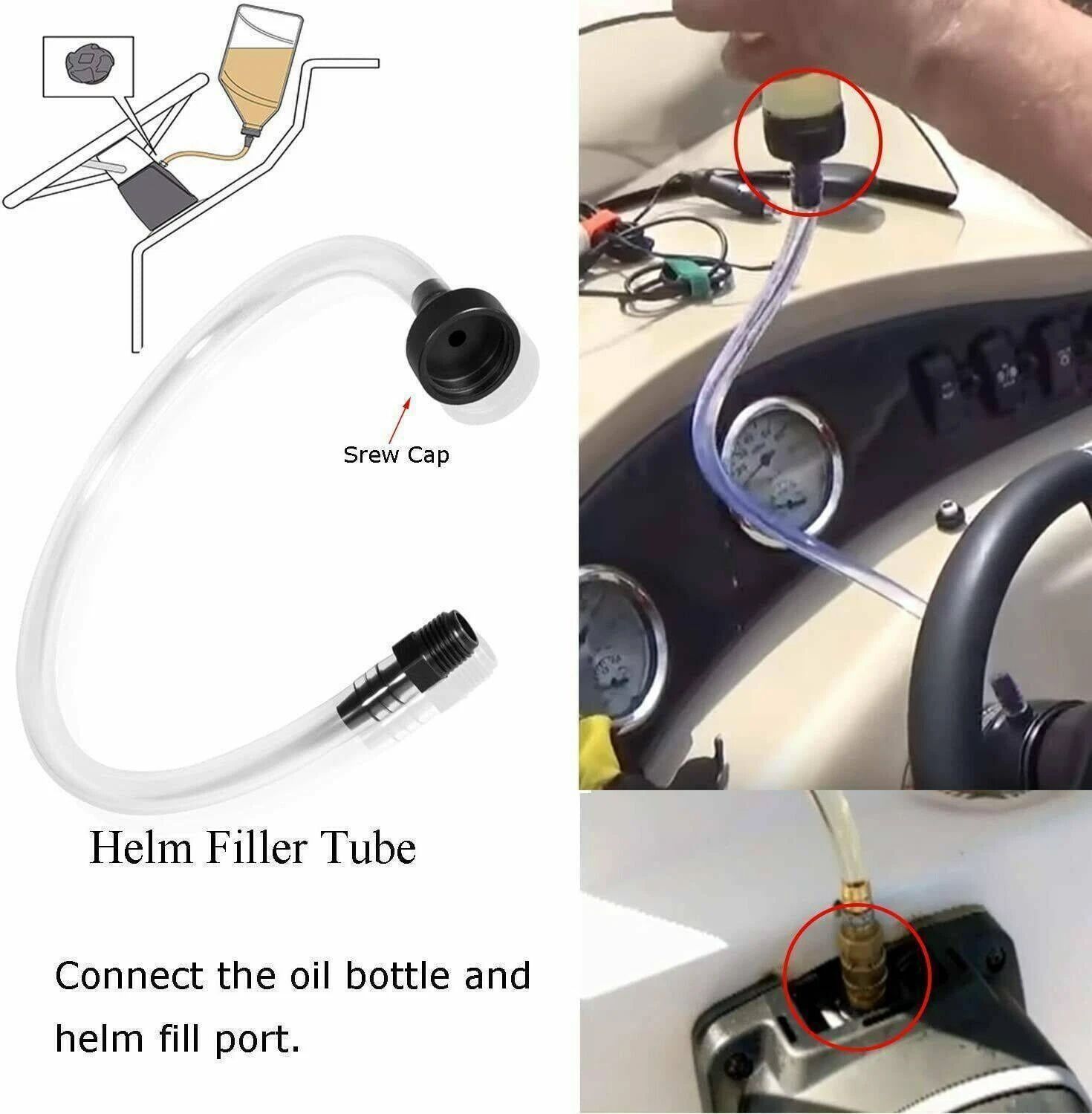 Srew Cap

Helm Filler Tube

Connect the oil bottle and helm fill port.