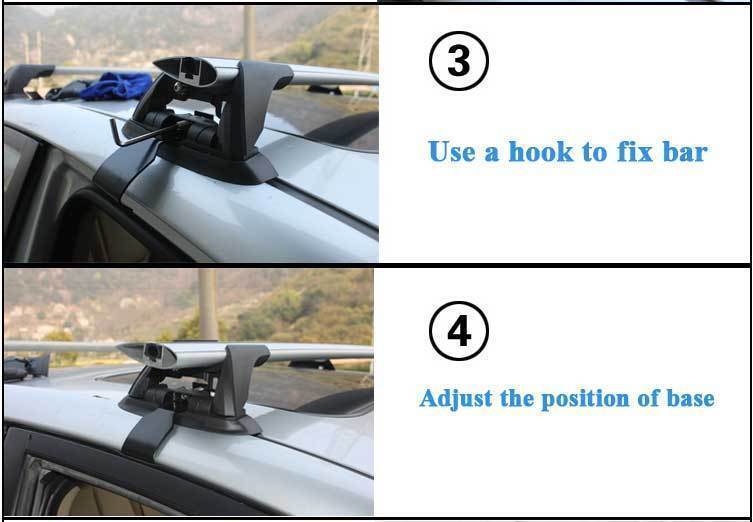 ③

Use a hook to fix bar

④

Adjust the position of base