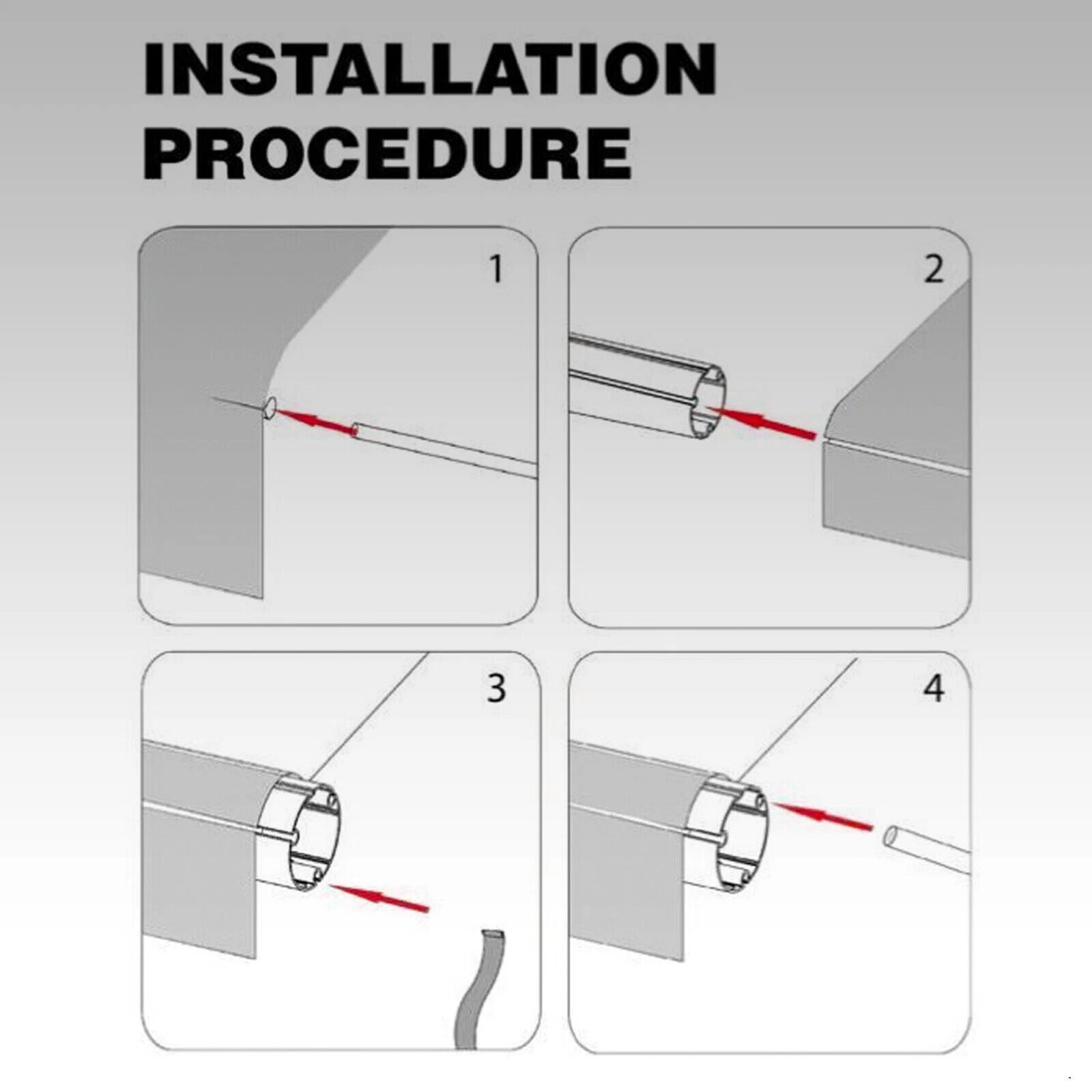 INSTALLATION PROCEDURE

1

2

3

4