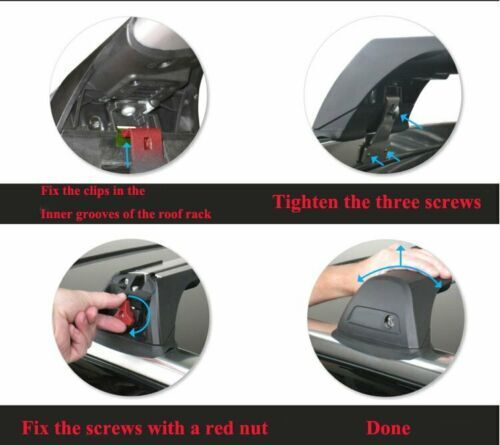 Fix the clips in the Inner grooves of the roof rack

Tighten the three screws

Fix the screws with a red nut

Done