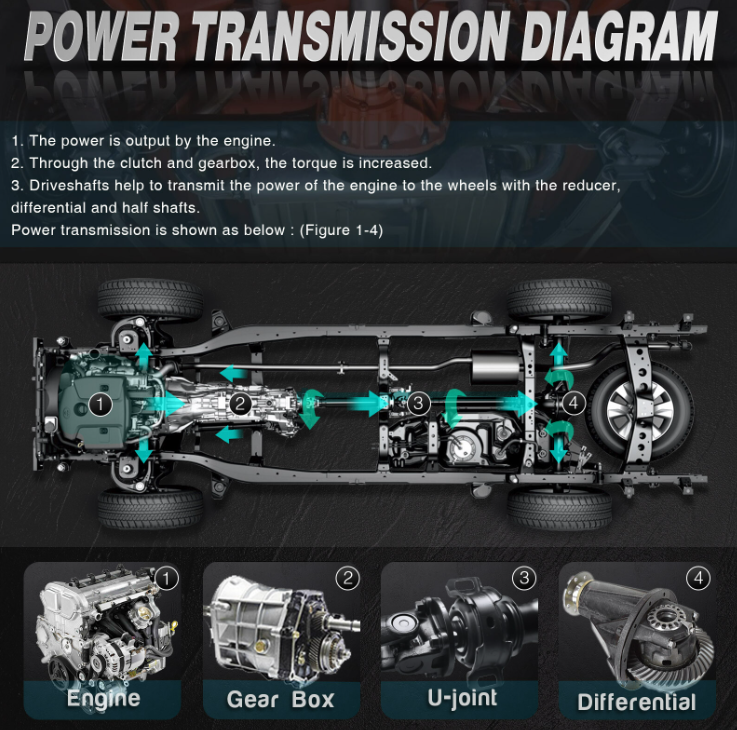 POWER TRANSMISSION DIAGRAM

1. The power is output by the engine.
2. Through the clutch and gearbox, the torque is increased.
3. Driveshafts help to transmit the power of the engine to the wheels with the reducer, differential and half shafts.
Power transmission is shown as below : (Figure 1-4)

1
2
3
4

1
Engine

2
Gear Box

3
U-joint

4
Differential