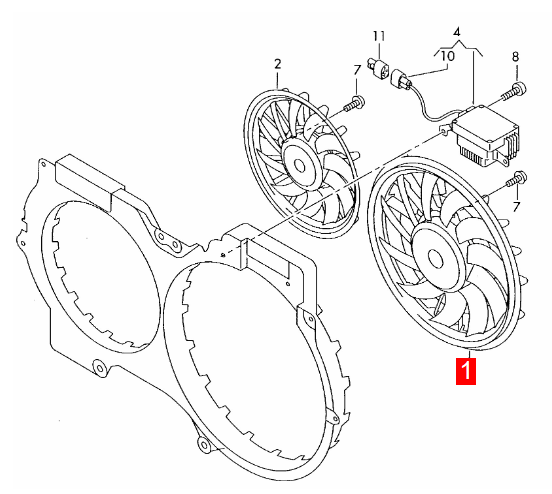 11
4
10
8
2
7
7
1