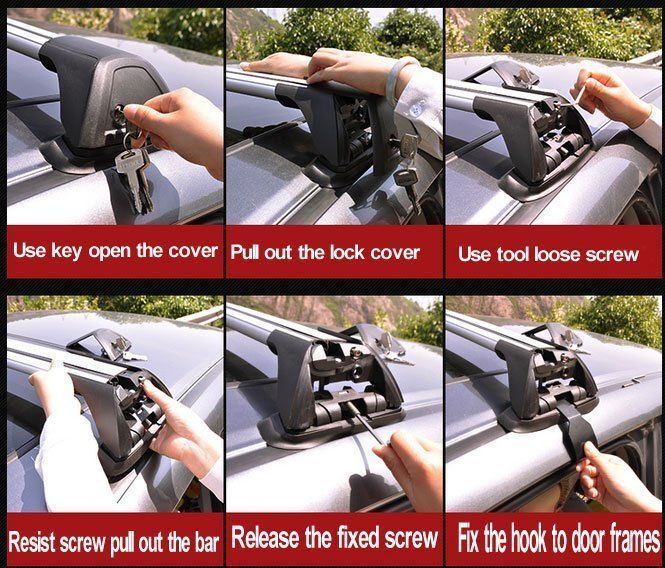 Use key open the cover

Pull out the lock cover

Use tool loose screw

Resist screw pull out the bar

Release the fixed screw

Fix the hook to door frames