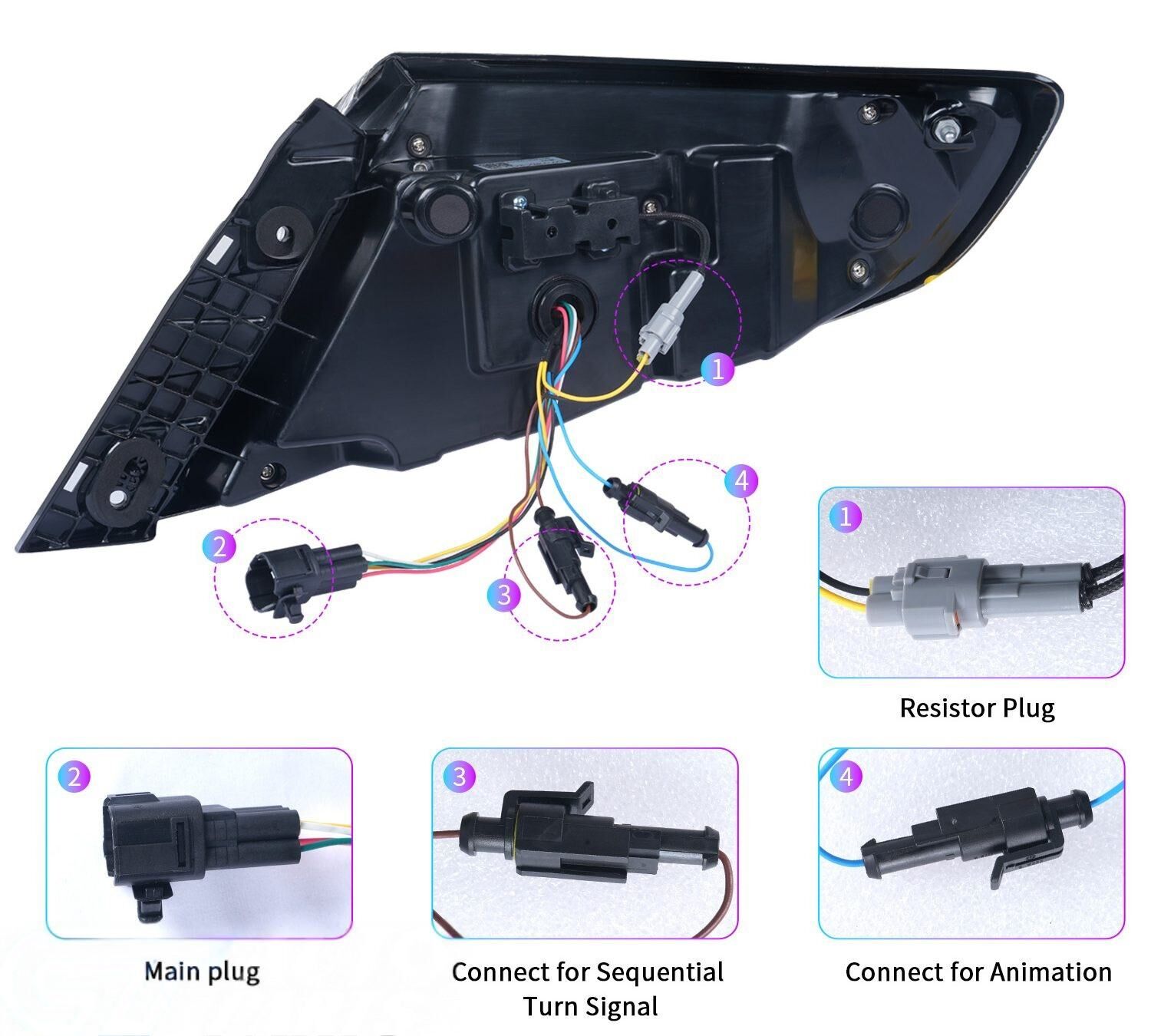 1

4

2

3

1

Resistor Plug

2

Main plug

3

Connect for Sequential Turn Signal

4

Connect for Animation