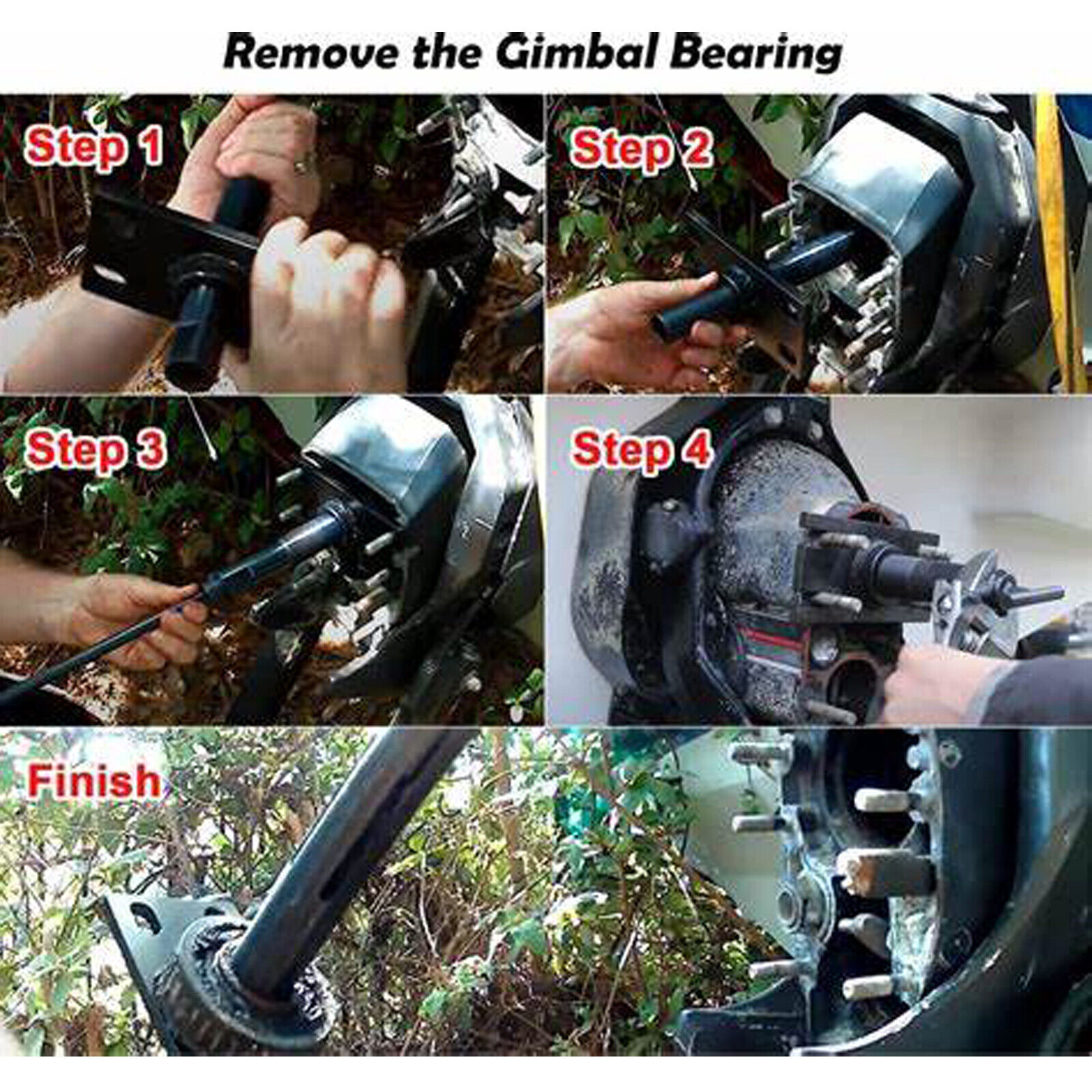 Remove the Gimbal Bearing

Step 1

Step 2

Step 3

Step 4

Finish