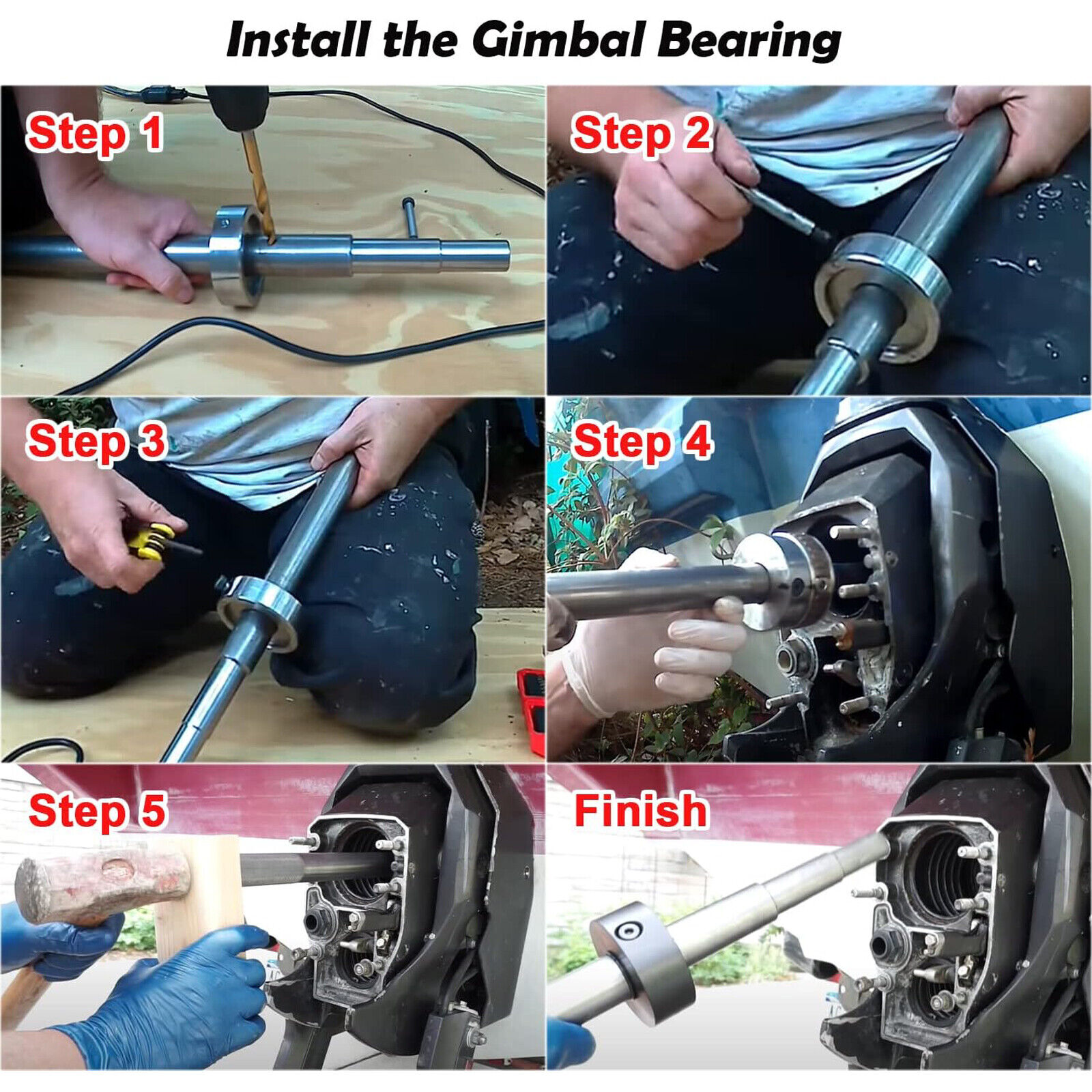 Install the Gimbal Bearing

Step 1

Step 2

Step 3

Step 4

Step 5

Finish