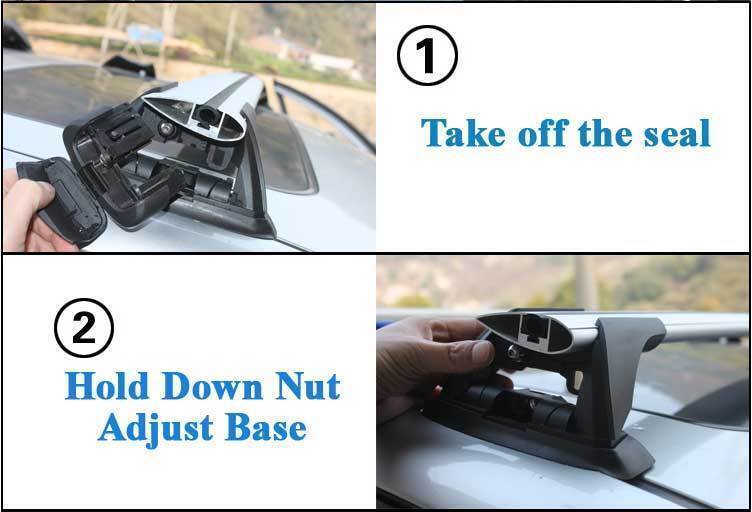 ①

Take off the seal

②

Hold Down Nut
Adjust Base