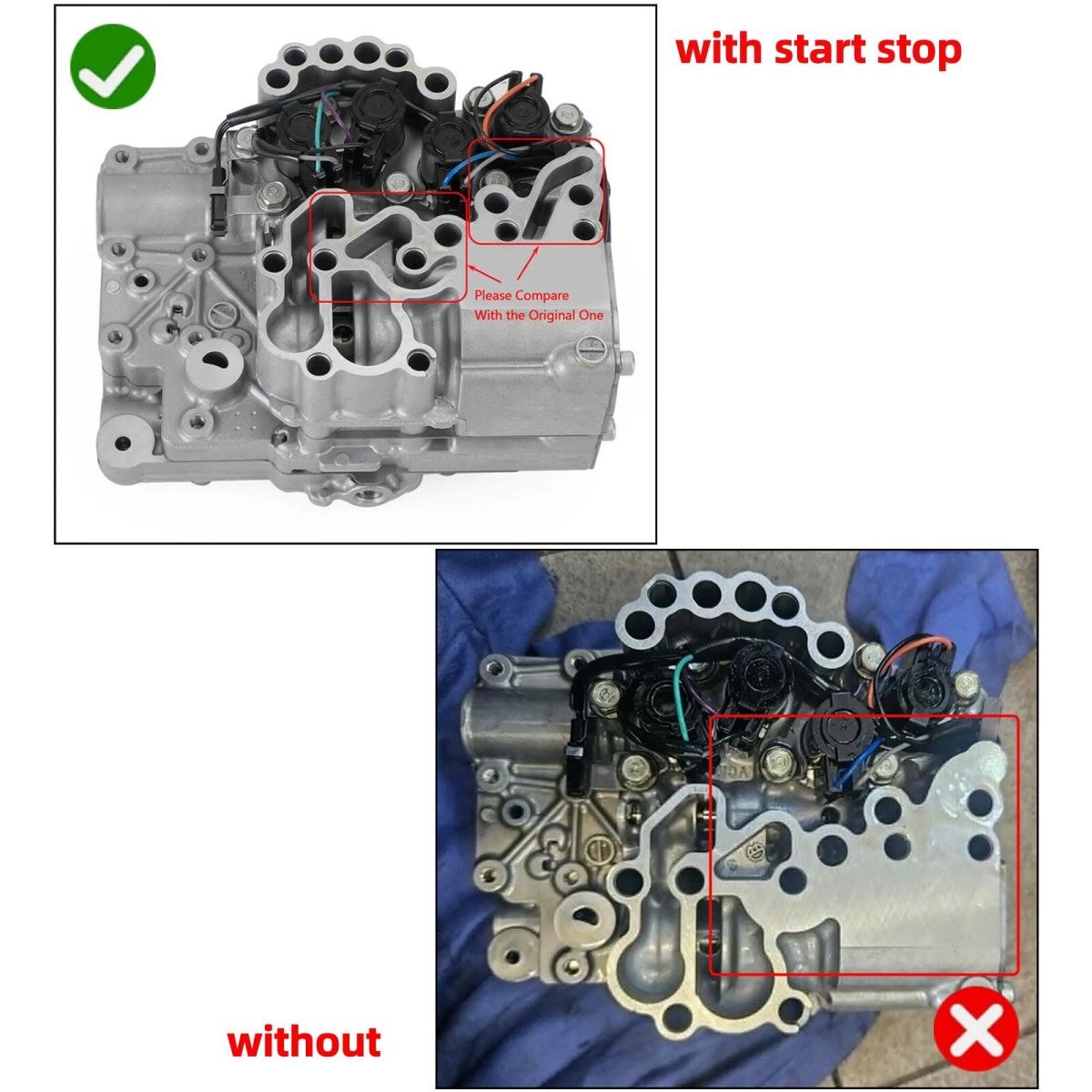 with start stop

Please Compare
With the Original One

without