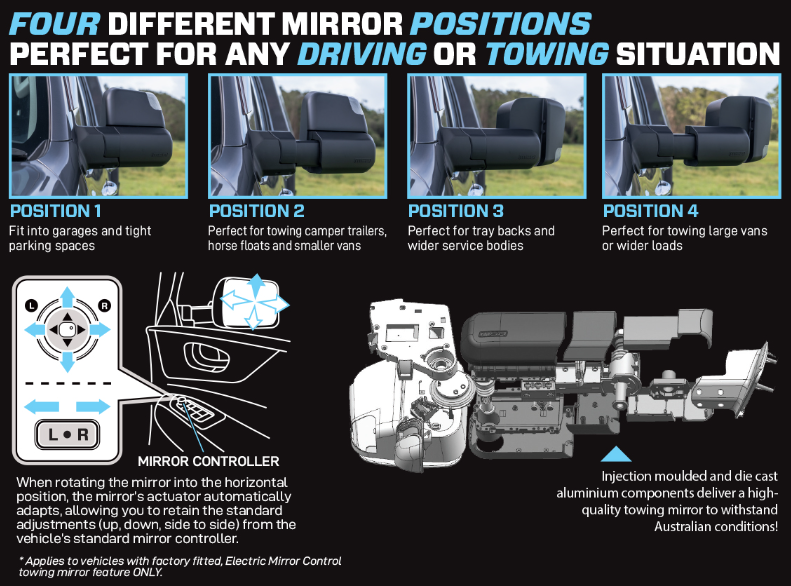 FOUR DIFFERENT MIRROR POSITIONS
PERFECT FOR ANY DRIVING OR TOWING SITUATION

POSITION 1
Fit into garages and tight parking spaces

POSITION 2
Perfect for towing camper trailers, horse floats and smaller vans

POSITION 3
Perfect for tray backs and wider service bodies

POSITION 4
Perfect for towing large vans or wider loads

L R

L • R

MIRROR CONTROLLER

When rotating the mirror into the horizontal position, the mirror's actuator automatically adapts, allowing you to retain the standard adjustments (up, down, side to side) from the vehicle's standard mirror controller.

* Applies to vehicles with factory fitted, Electric Mirror Control towing mirror feature ONLY.

Injection moulded and die cast aluminium components deliver a high-quality towing mirror to withstand Australian conditions!