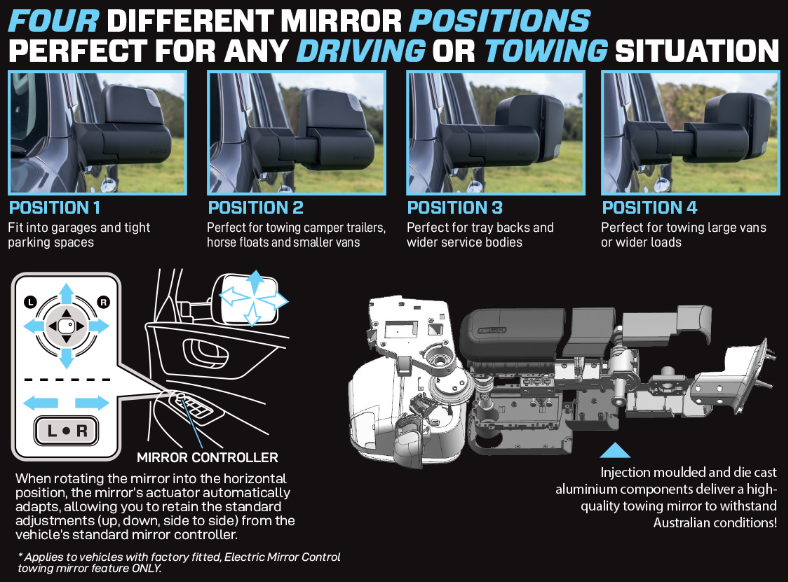 FOUR DIFFERENT MIRROR POSITIONS PERFECT FOR ANY DRIVING OR TOWING SITUATION

POSITION 1
Fit into garages and tight parking spaces

POSITION 2
Perfect for towing camper trailers, horse floats and smaller vans

POSITION 3
Perfect for tray backs and wider service bodies

POSITION 4
Perfect for towing large vans or wider loads

L R

L • R

MIRROR CONTROLLER

When rotating the mirror into the horizontal position, the mirror's actuator automatically adapts, allowing you to retain the standard adjustments (up, down, side to side) from the vehicle's standard mirror controller.

* Applies to vehicles with factory fitted, Electric Mirror Control towing mirror feature ONLY.

Injection moulded and die cast aluminium components deliver a high-quality towing mirror to withstand Australian conditions!