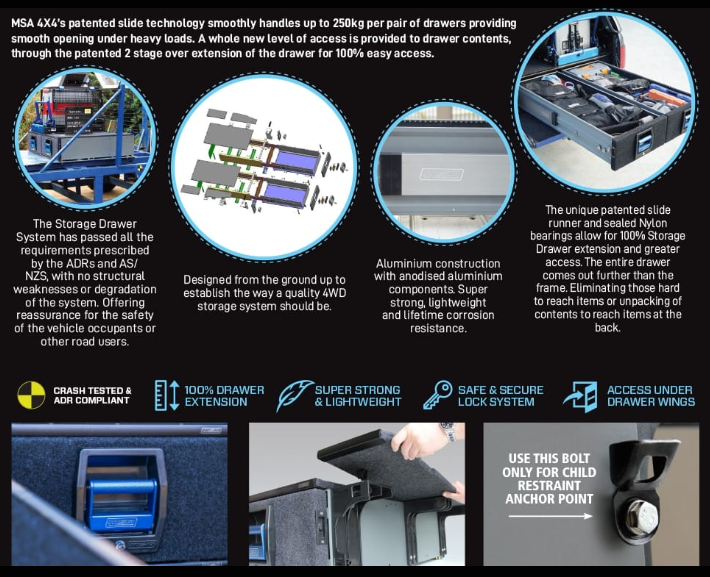 MSA 4X4's patented slide technology smoothly handles up to 250kg per pair of drawers providing smooth opening under heavy loads. A whole new level of access is provided to drawer contents, through the patented 2 stage over extension of the drawer for 100% easy access.

The Storage Drawer System has passed all the requirements prescribed by the ADRs and AS/NZS, with no structural weaknesses or degradation of the system. Offering reassurance for the safety of the vehicle occupants or other road users.

Designed from the ground up to establish the way a quality 4WD storage system should be.

Aluminium construction with anodised aluminium components. Super strong, lightweight and lifetime corrosion resistance.

The unique patented slide runner and sealed Nylon bearings allow for 100% Storage Drawer extension and greater access. The entire drawer comes out further than the frame. Eliminating those hard to reach items or unpacking of contents to reach items at the back.

CRASH TESTED & ADR COMPLIANT

100% DRAWER EXTENSION

SUPER STRONG & LIGHTWEIGHT

SAFE & SECURE LOCK SYSTEM

ACCESS UNDER DRAWER WINGS

USE THIS BOLT ONLY FOR CHILD RESTRAINT ANCHOR POINT