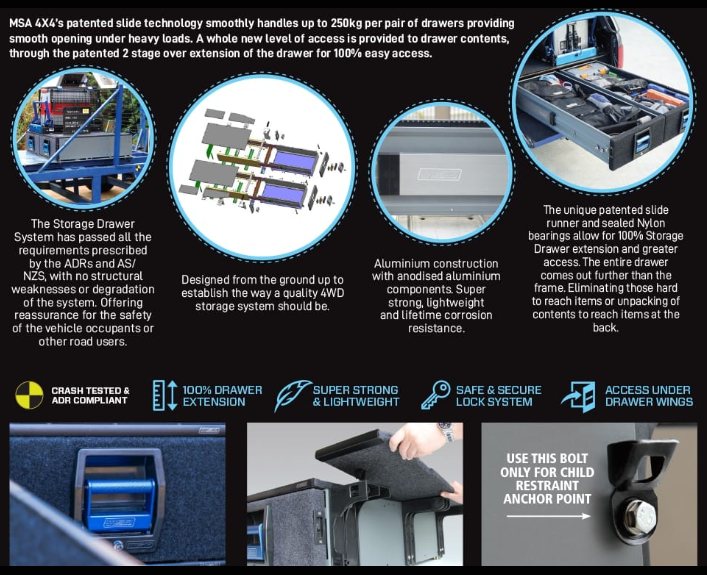 MSA 4X4's patented slide technology smoothly handles up to 250kg per pair of drawers providing smooth opening under heavy loads. A whole new level of access is provided to drawer contents, through the patented 2 stage over extension of the drawer for 100% easy access.

The Storage Drawer System has passed all the requirements prescribed by the ADRs and AS/NZS, with no structural weaknesses or degradation of the system. Offering reassurance for the safety of the vehicle occupants or other road users.

Designed from the ground up to establish the way a quality 4WD storage system should be.

Aluminium construction with anodised aluminium components. Super strong, lightweight and lifetime corrosion resistance.

The unique patented slide runner and sealed Nylon bearings allow for 100% Storage Drawer extension and greater access. The entire drawer comes out further than the frame. Eliminating those hard to reach items or unpacking of contents to reach items at the back.

CRASH TESTED & ADR COMPLIANT

100% DRAWER EXTENSION

SUPER STRONG & LIGHTWEIGHT

SAFE & SECURE LOCK SYSTEM

ACCESS UNDER DRAWER WINGS

USE THIS BOLT ONLY FOR CHILD RESTRAINT ANCHOR POINT