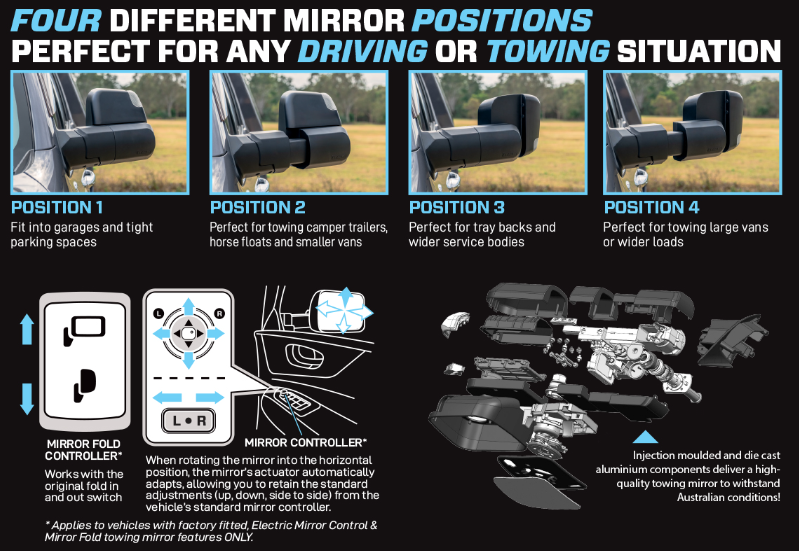 FOUR DIFFERENT MIRROR POSITIONS PERFECT FOR ANY DRIVING OR TOWING SITUATION

POSITION 1
Fit into garages and tight parking spaces

POSITION 2
Perfect for towing camper trailers, horse floats and smaller vans

POSITION 3
Perfect for tray backs and wider service bodies

POSITION 4
Perfect for towing large vans or wider loads

L R

L • R

MIRROR FOLD CONTROLLER*
Works with the original fold in and out switch

MIRROR CONTROLLER*

When rotating the mirror into the horizontal position, the mirror's actuator automatically adapts, allowing you to retain the standard adjustments (up, down, side to side) from the vehicle's standard mirror controller.

* Applies to vehicles with factory fitted, Electric Mirror Control & Mirror Fold towing mirror features ONLY.

Injection moulded and die cast aluminium components deliver a high-quality towing mirror to withstand Australian conditions!