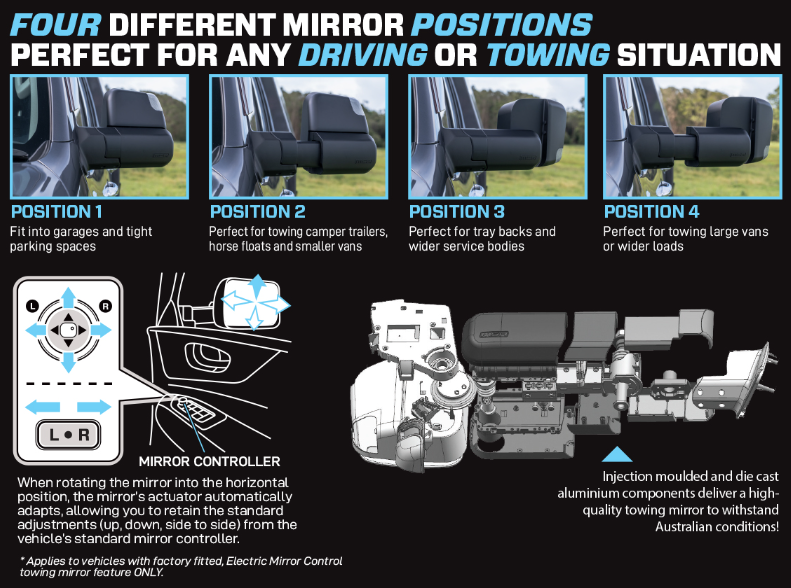 FOUR DIFFERENT MIRROR POSITIONS
PERFECT FOR ANY DRIVING OR TOWING SITUATION

POSITION 1
Fit into garages and tight parking spaces

POSITION 2
Perfect for towing camper trailers, horse floats and smaller vans

POSITION 3
Perfect for tray backs and wider service bodies

POSITION 4
Perfect for towing large vans or wider loads

L R

L • R

MIRROR CONTROLLER

When rotating the mirror into the horizontal position, the mirror's actuator automatically adapts, allowing you to retain the standard adjustments (up, down, side to side) from the vehicle's standard mirror controller.

* Applies to vehicles with factory fitted, Electric Mirror Control towing mirror feature ONLY.

Injection moulded and die cast aluminium components deliver a high-quality towing mirror to withstand Australian conditions!