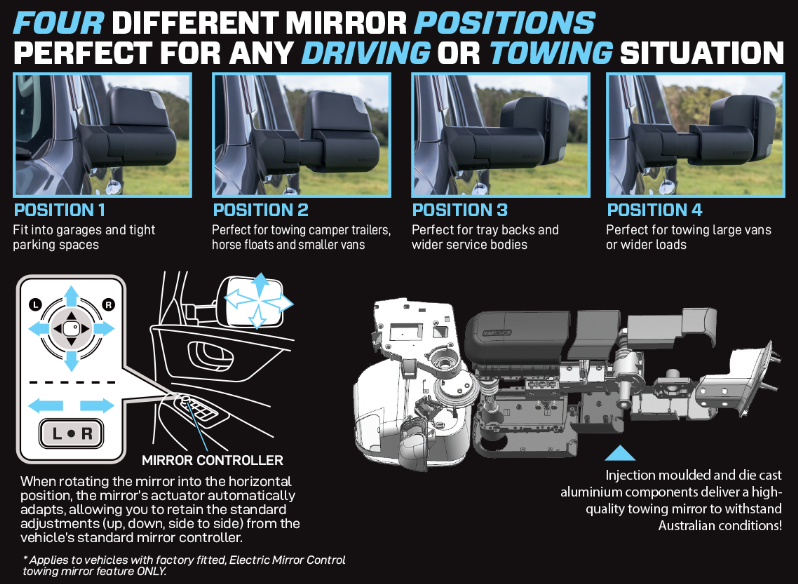 FOUR DIFFERENT MIRROR POSITIONS
PERFECT FOR ANY DRIVING OR TOWING SITUATION

POSITION 1
Fit into garages and tight parking spaces

POSITION 2
Perfect for towing camper trailers, horse floats and smaller vans

POSITION 3
Perfect for tray backs and wider service bodies

POSITION 4
Perfect for towing large vans or wider loads

L
R
L • R

MIRROR CONTROLLER

When rotating the mirror into the horizontal position, the mirror's actuator automatically adapts, allowing you to retain the standard adjustments (up, down, side to side) from the vehicle's standard mirror controller.

* Applies to vehicles with factory fitted, Electric Mirror Control towing mirror feature ONLY.

Injection moulded and die cast aluminium components deliver a high-quality towing mirror to withstand Australian conditions!